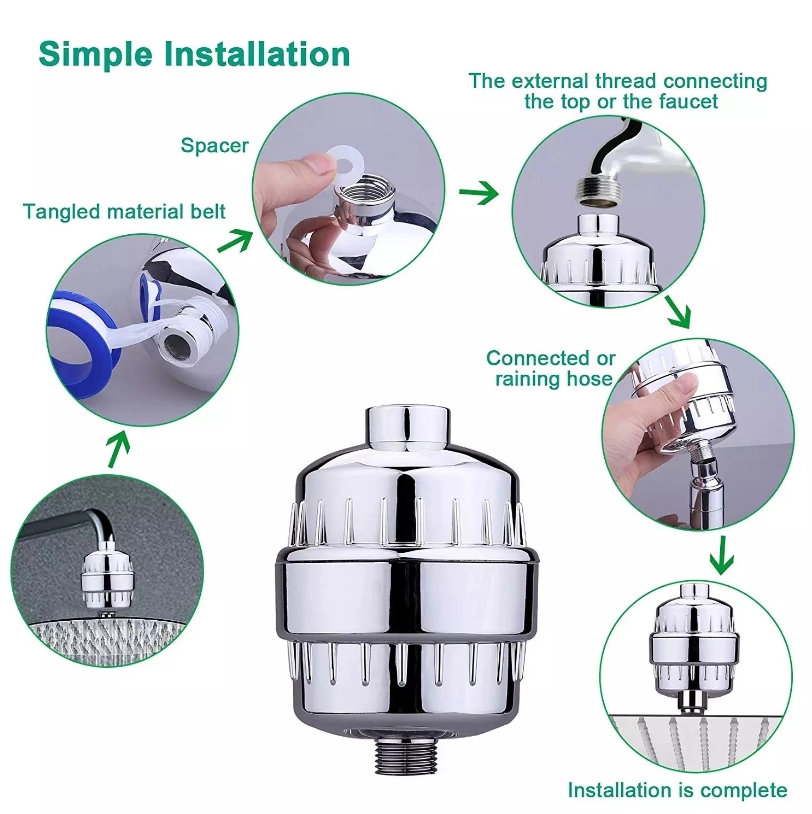 Simple Installation

Tangled material belt

Spacer

The external thread connecting the top or the faucet

Connected or raining hose

Installation is complete