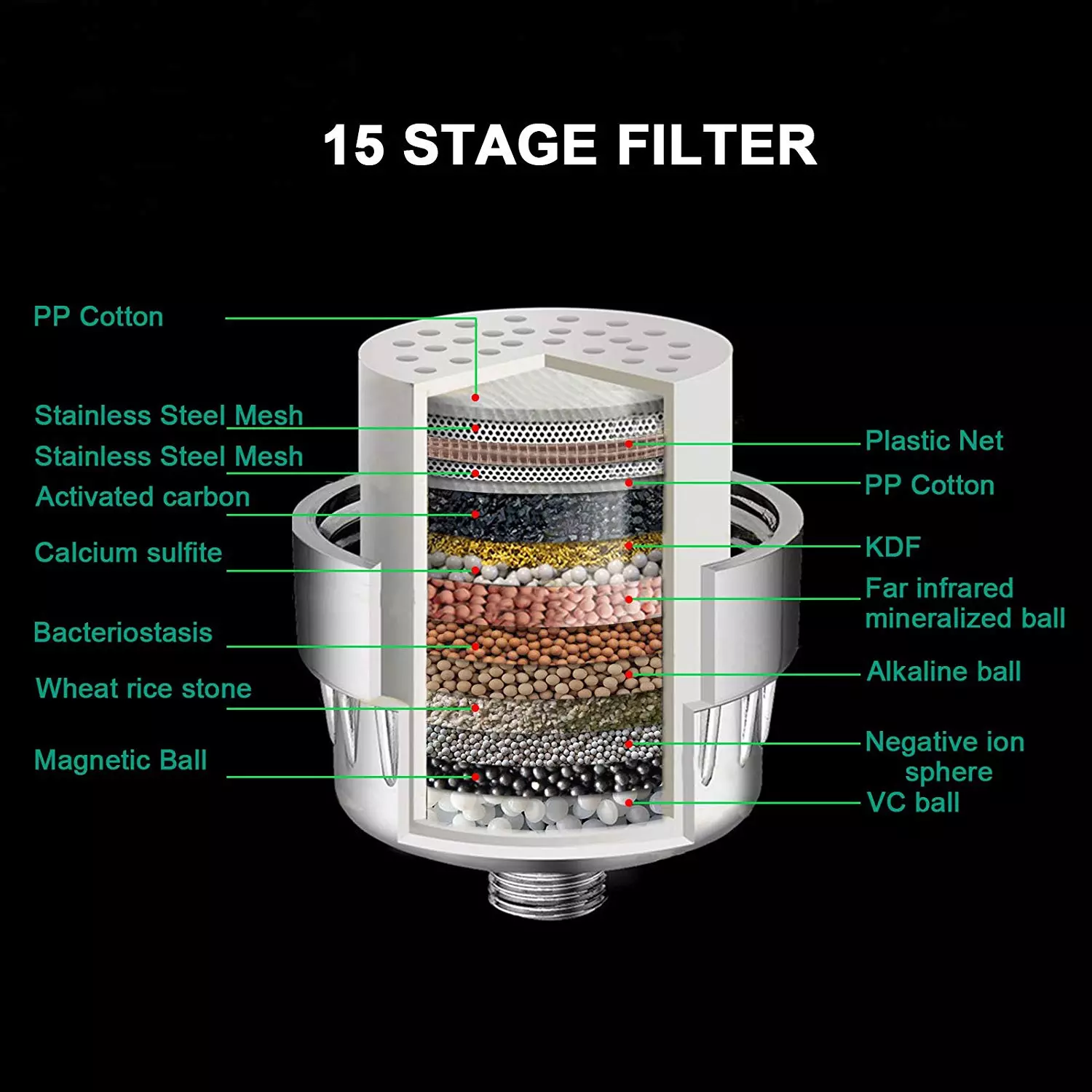 15 STAGE FILTER

PP Cotton

Stainless Steel Mesh

Stainless Steel Mesh

Activated carbon

Calcium sulfite

Bacteriostasis

Wheat rice stone

Magnetic Ball

Plastic Net

PP Cotton

KDF

Far infrared mineralized ball

Alkaline ball

Negative ion sphere

VC ball